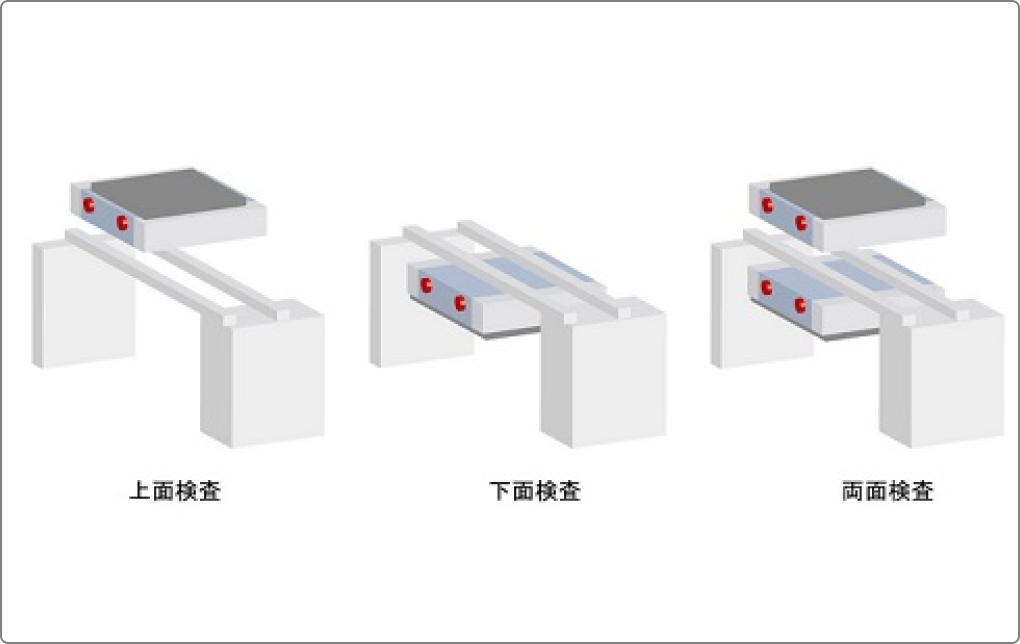 上面検査

下面検査

両面検査